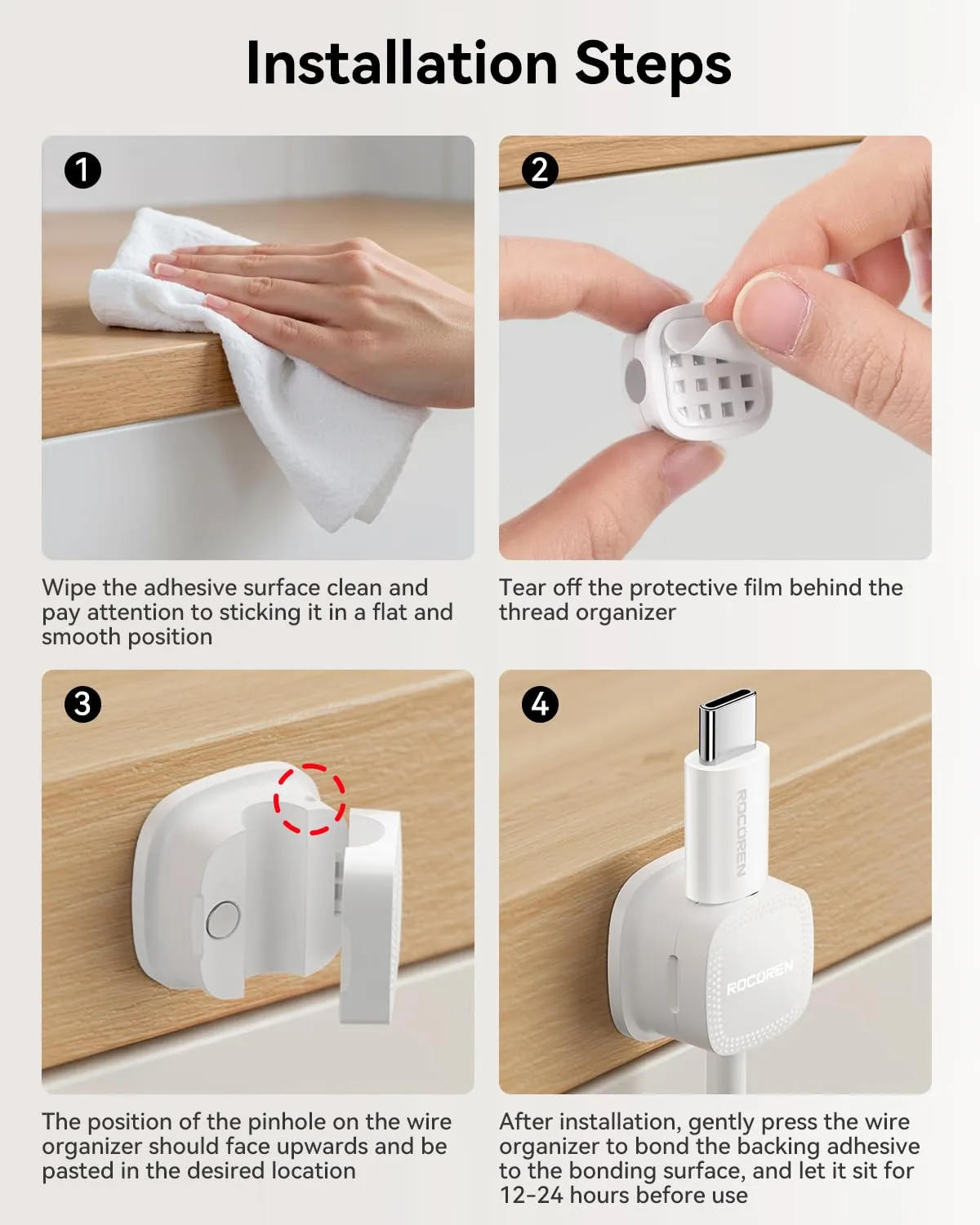 Installation Steps

1

Wipe the adhesive surface clean and pay attention to sticking it in a flat and smooth position

2

Tear off the protective film behind the thread organizer

3

The position of the pinhole on the wire organizer should face upwards and be pasted in the desired location

4

ROCOREN

ROCOREN

After installation, gently press the wire organizer to bond the backing adhesive to the bonding surface, and let it sit for 12-24 hours before use